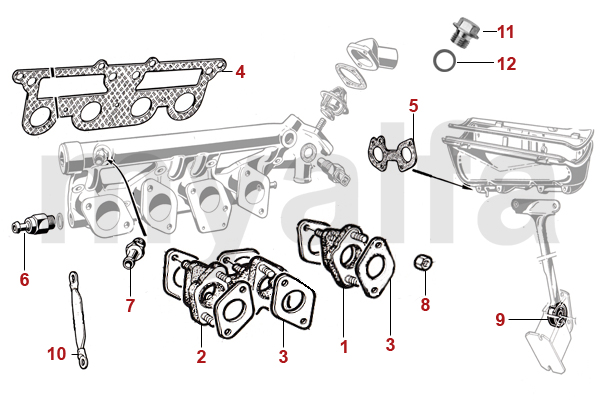 11
12
4
5
myalfa
6
7
8
9
10
2
3
1
3