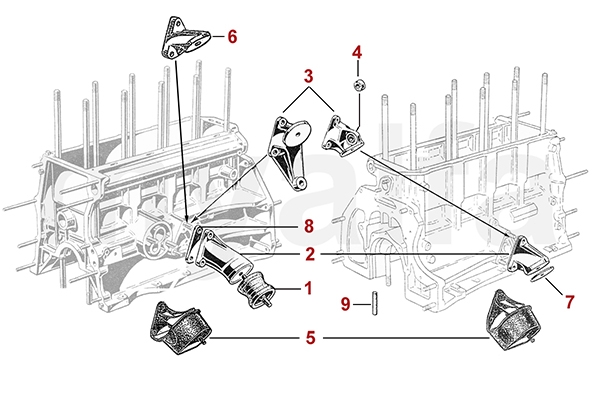 6
4
3
8
2
1
9
7
5