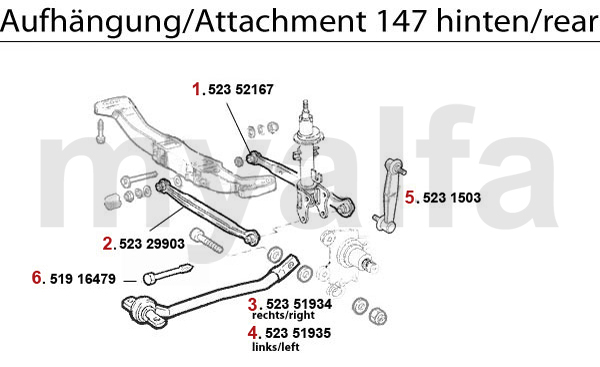 Aufhängung/Attachment 147 hinten/rear

myalfa

1. 523 52167

5. 523 1503

2. 523 29903

6. 519 16479

3. 523 51934
rechts/right

4. 523 51935
links/left